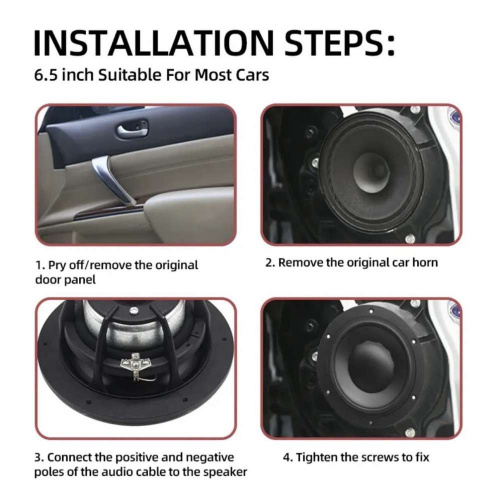 INSTALLATION STEPS:

6.5 inch Suitable For Most Cars

1. Pry off/remove the original door panel

2. Remove the original car horn

3. Connect the positive and negative poles of the audio cable to the speaker

4. Tighten the screws to fix