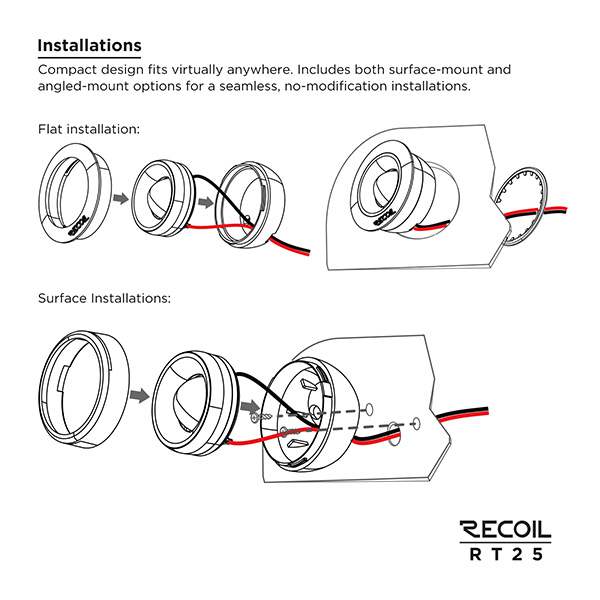 Installations

Compact design fits virtually anywhere. Includes both surface-mount and angled-mount options for a seamless, no-modification installations.

Flat installation:

RECOIL

RECOIL

Surface Installations:

RECOIL
RT25